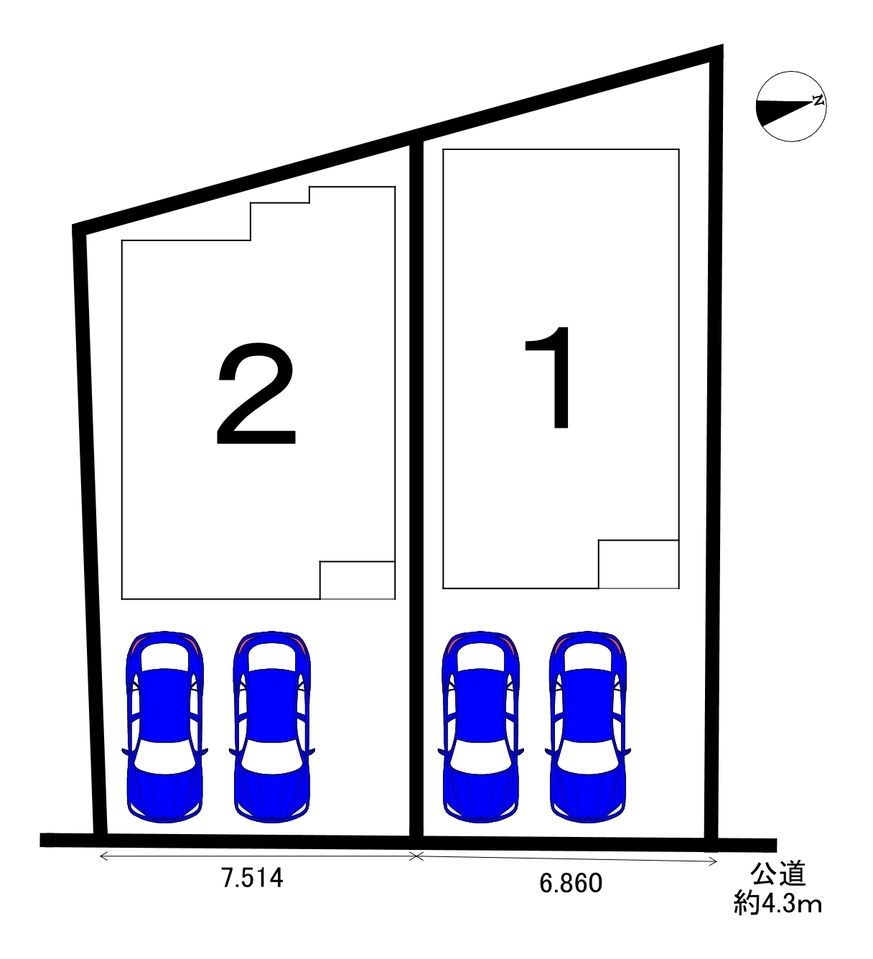 N

2

1

7.514

6.860

公道
約4.3m